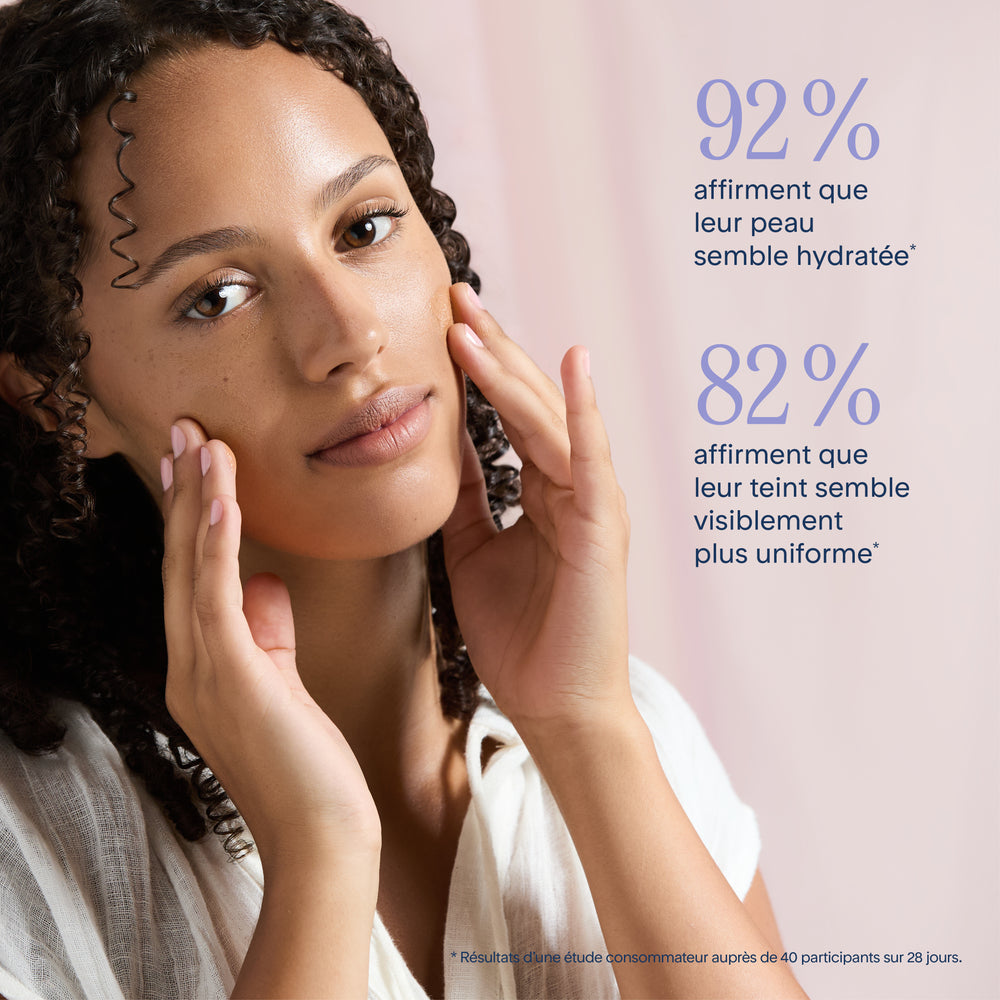 92 %
affirment que leur peau semble hydratée*

82 %
affirment que leur teint semble visiblement plus uniforme*

* Résultats d'une étude consommateur auprès de 40 participants sur 28 jours.