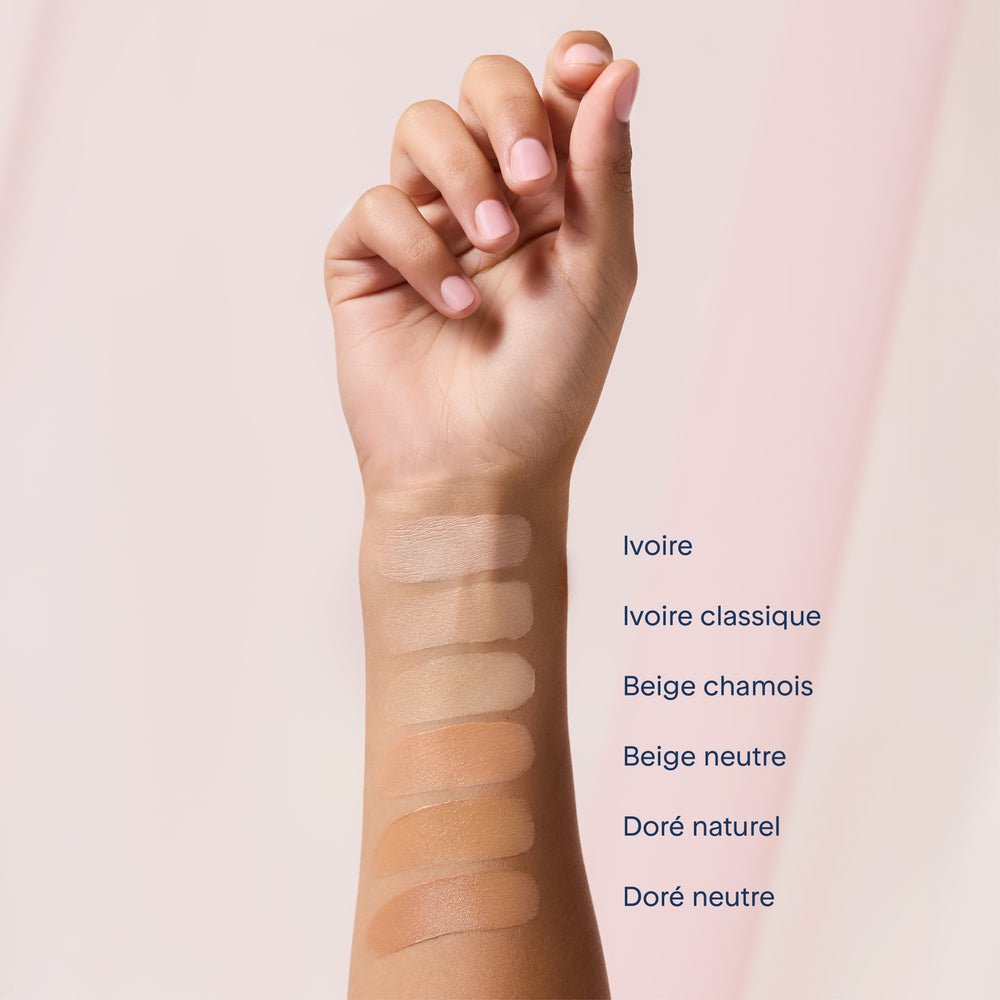 Ivoire

Ivoire classique

Beige chamois

Beige neutre

Doré naturel

Doré neutre