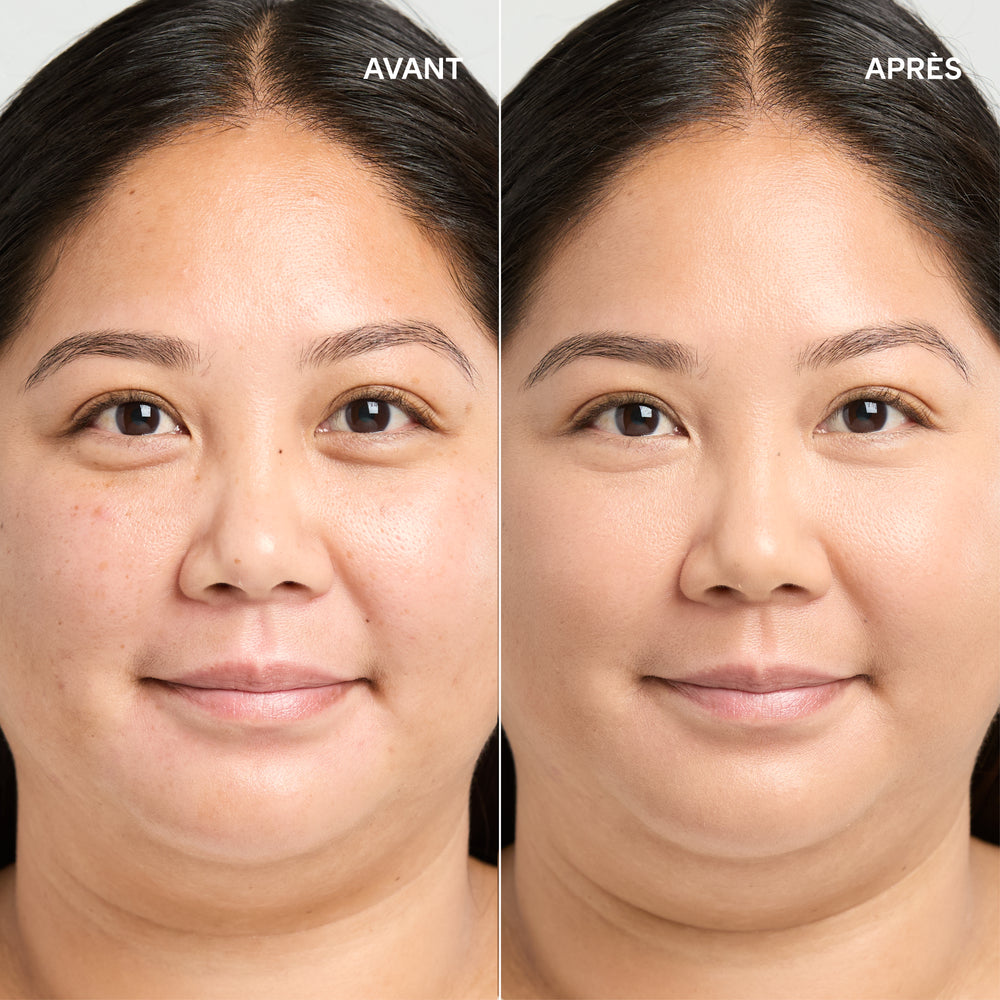 AVANT

APRÈS