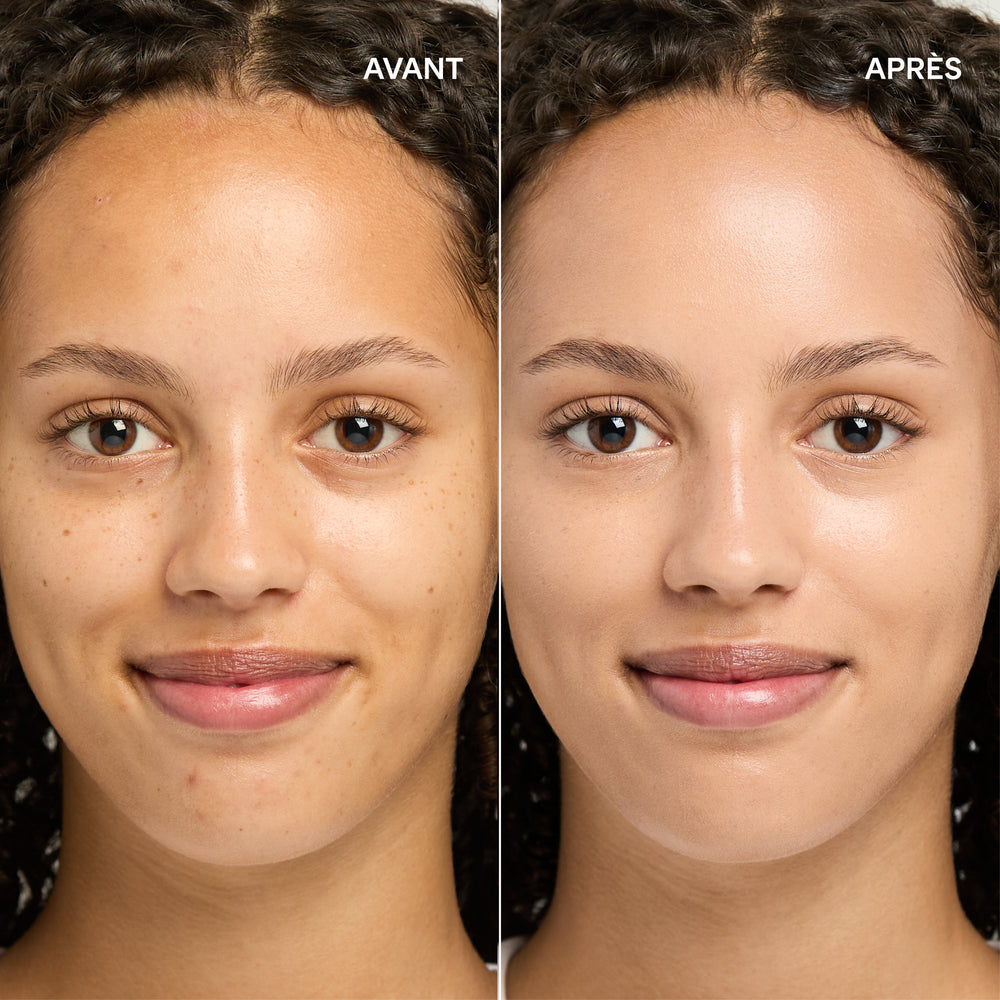 AVANT

APRÈS