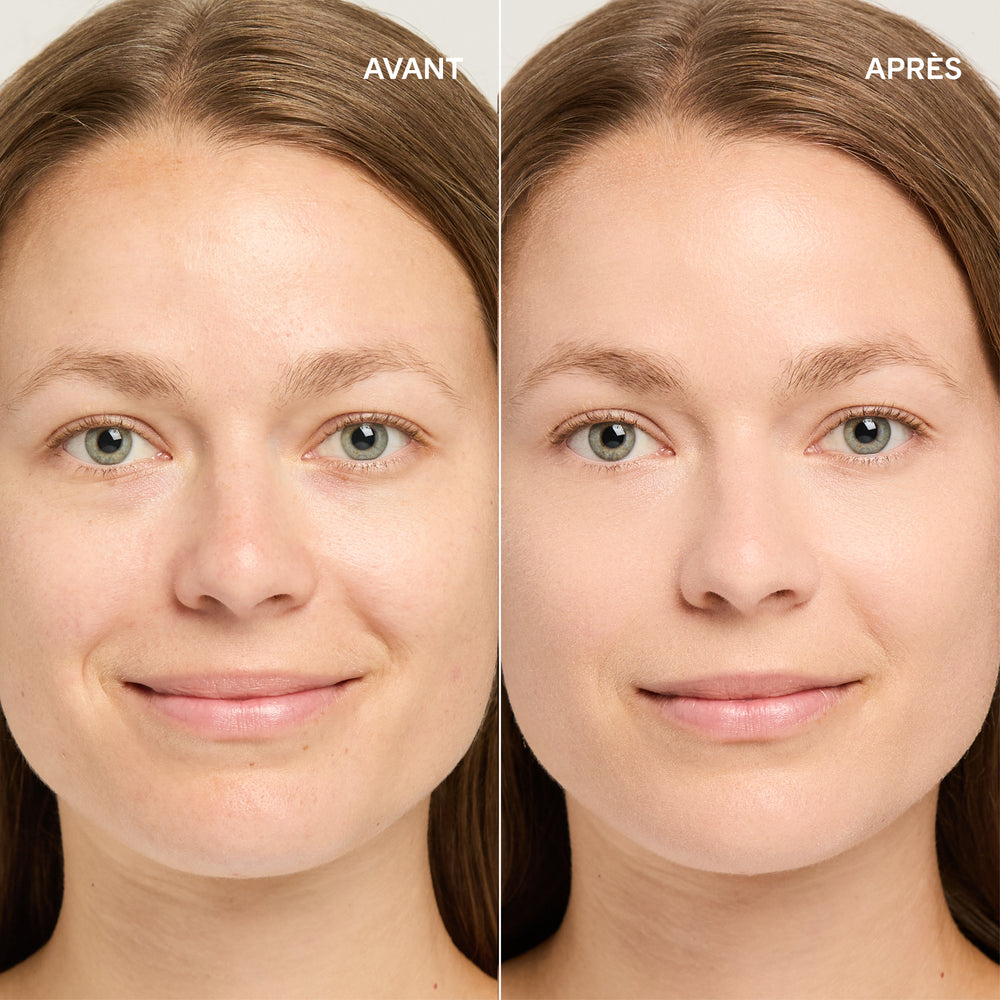 AVANT

APRÈS