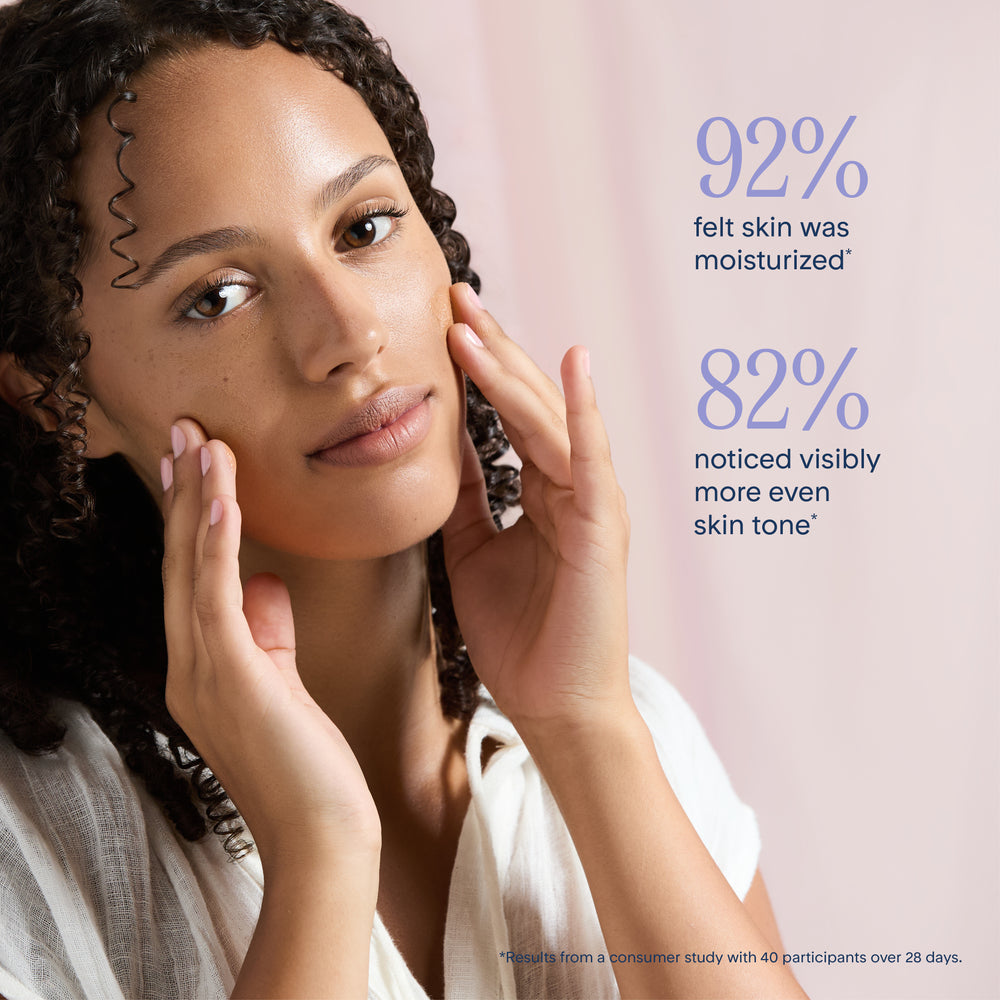 92%
felt skin was moisturized*

82%
noticed visibly more even skin tone*

*Results from a consumer study with 40 participants over 28 days.