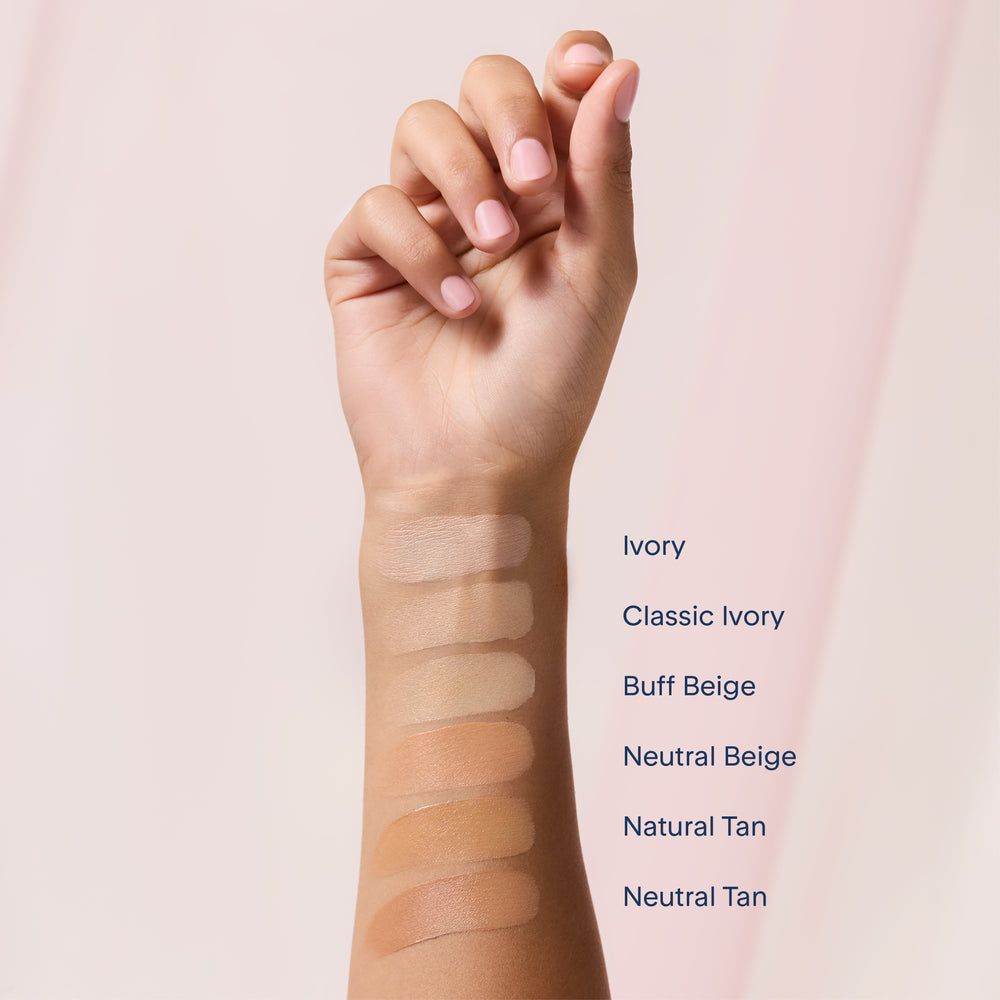 Ivory

Classic Ivory

Buff Beige

Neutral Beige

Natural Tan

Neutral Tan