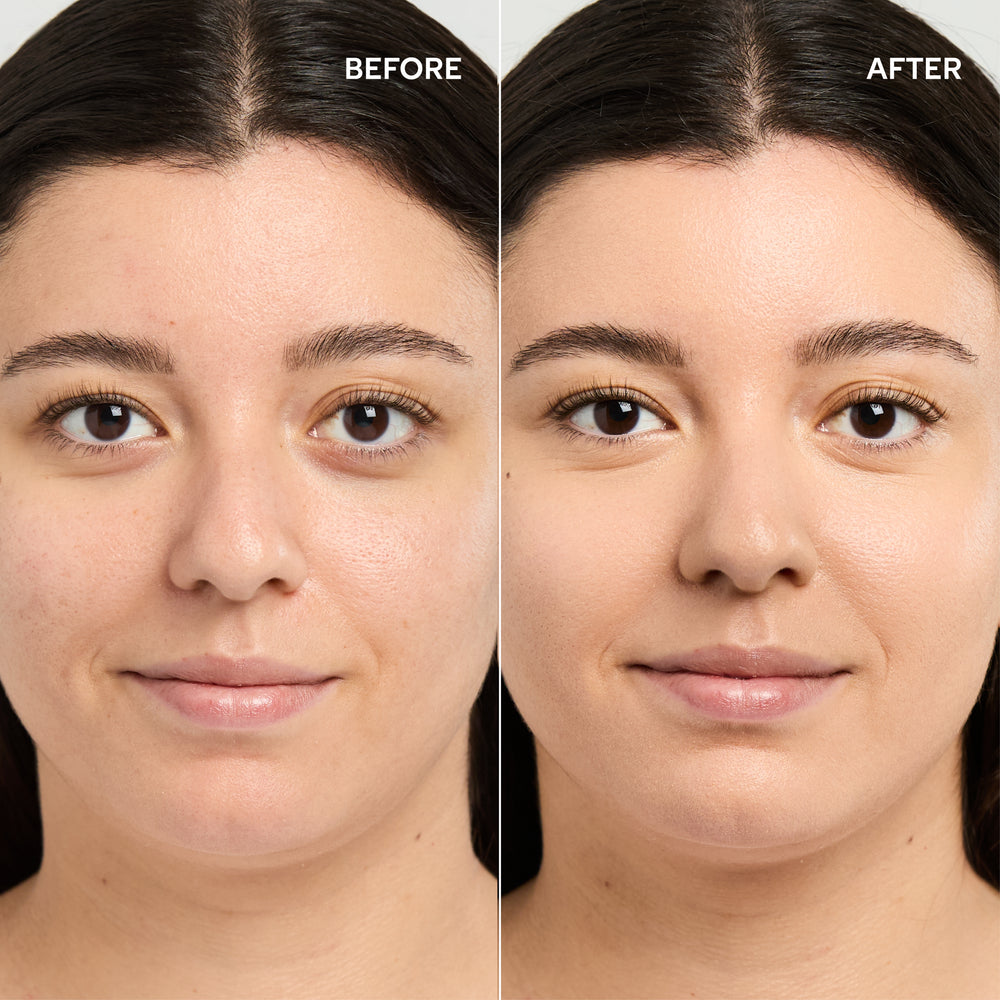 BEFORE

AFTER