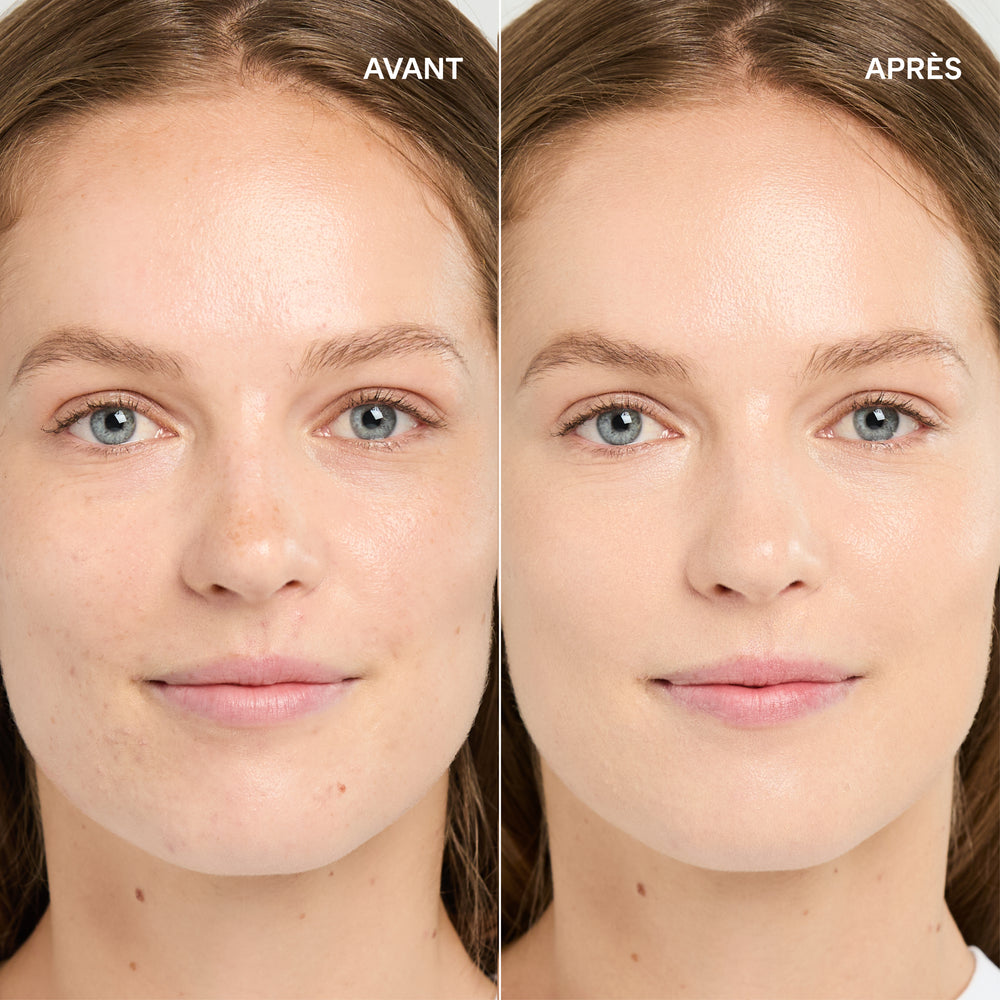 AVANT

APRÈS