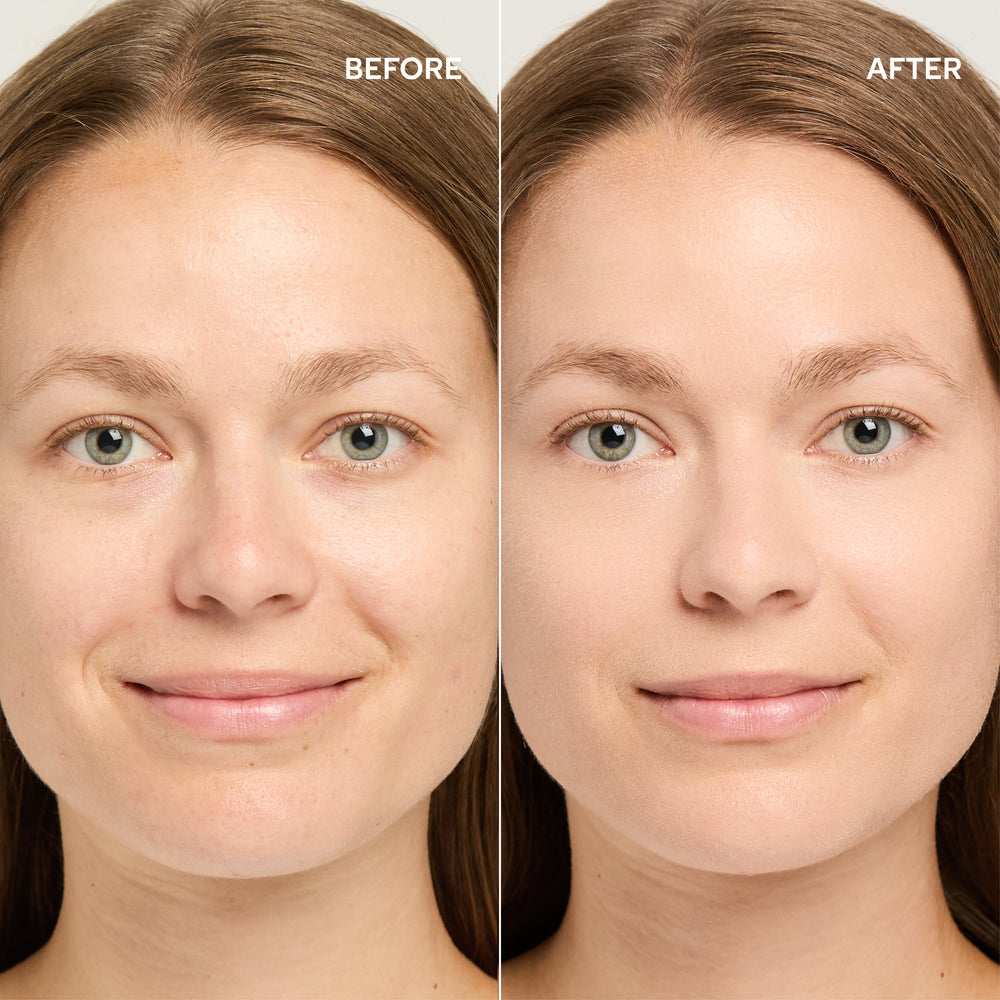 BEFORE

AFTER