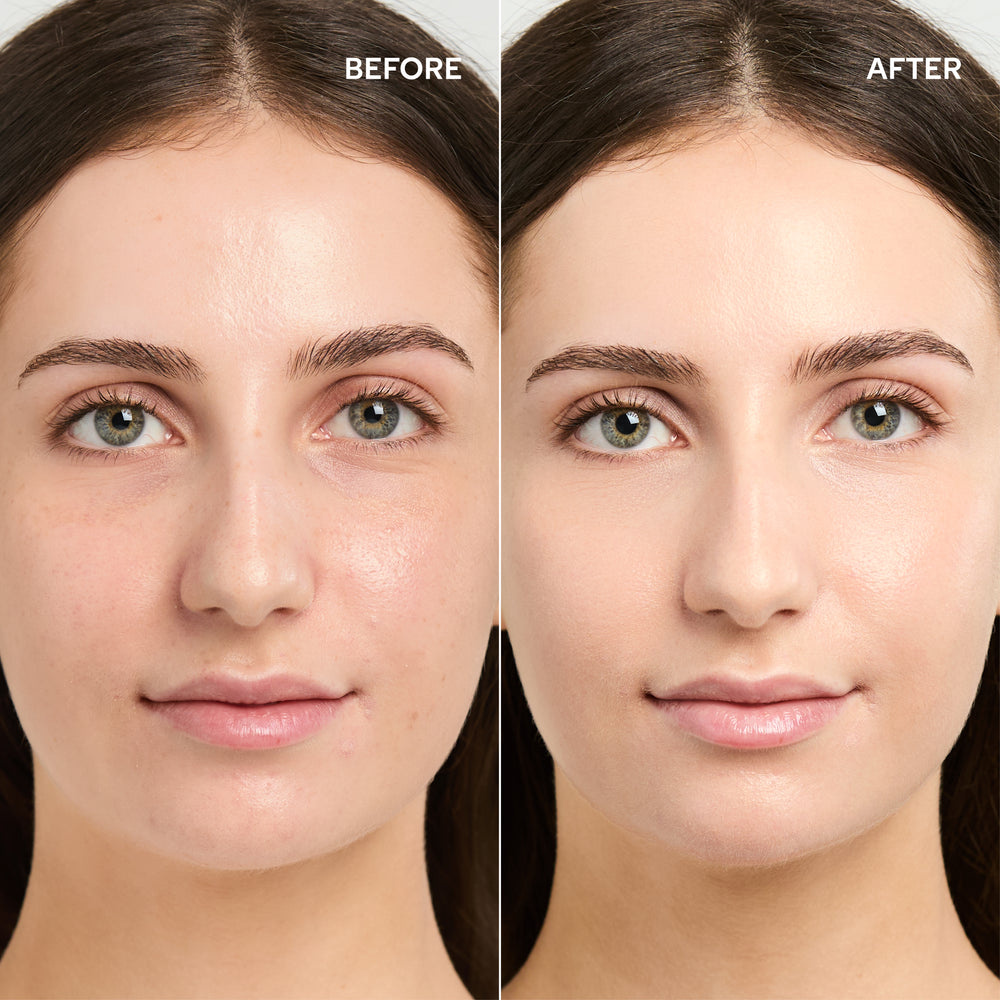 BEFORE

AFTER