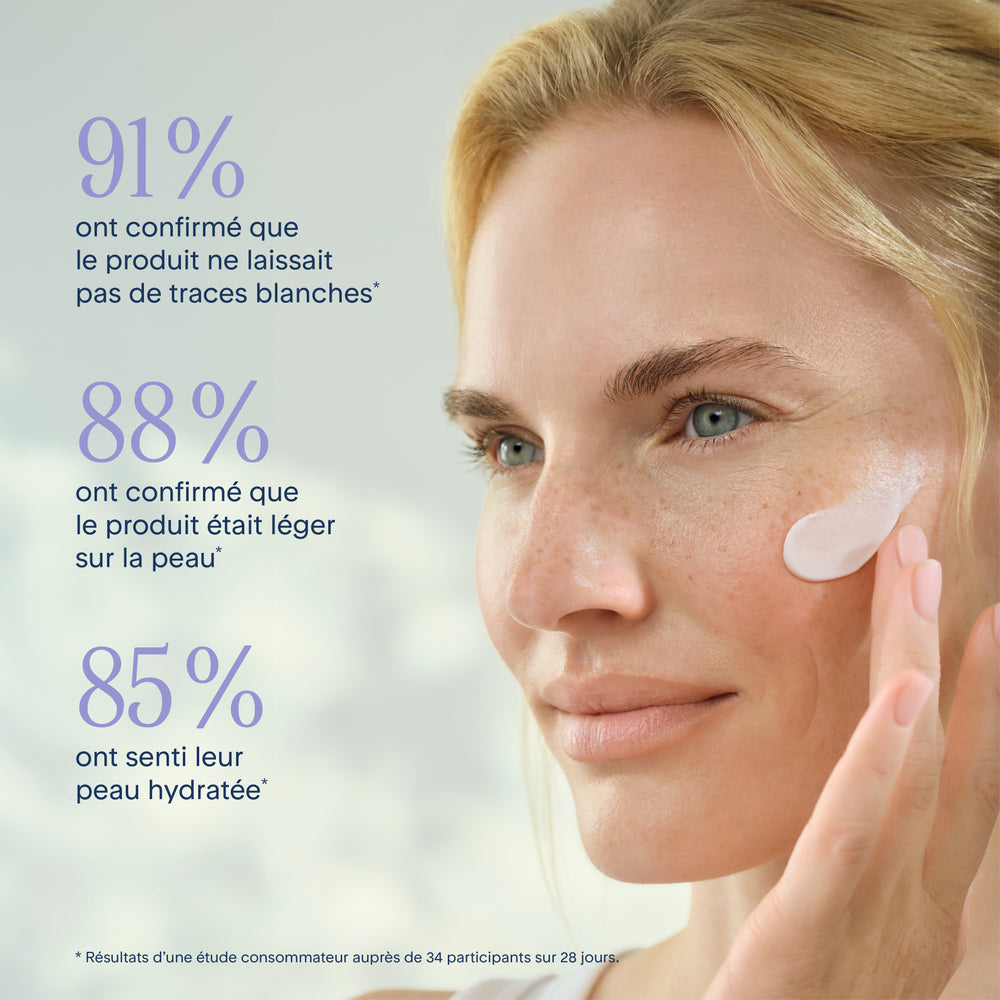 91%
ont confirmé que le produit ne laissait pas de traces blanches*

88%
ont confirmé que le produit était léger sur la peau*

85%
ont senti leur peau hydratée*

* Résultats d'une étude consommateur auprès de 34 participants sur 28 jours.