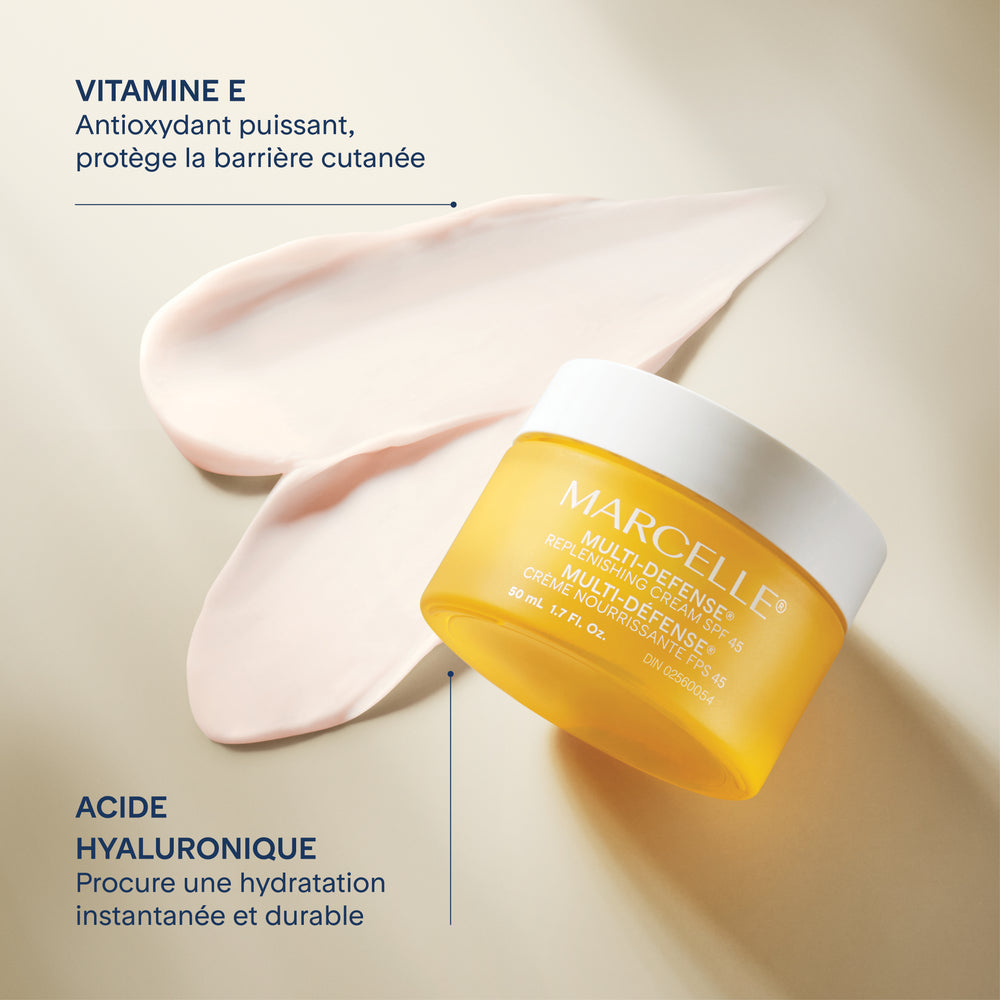 VITAMINE E
Antioxydant puissant, protège la barrière cutanée

MARCELLE®
MULTI-DEFENSE®
REPLENISHING CREAM SPF 45
MULTI-DÉFENSE®
CRÈME NOURRISSANTE FPS 45
50 mL 1.7 Fl. Oz.
DIN 02560054

ACIDE HYALURONIQUE
Procure une hydratation instantanée et durable