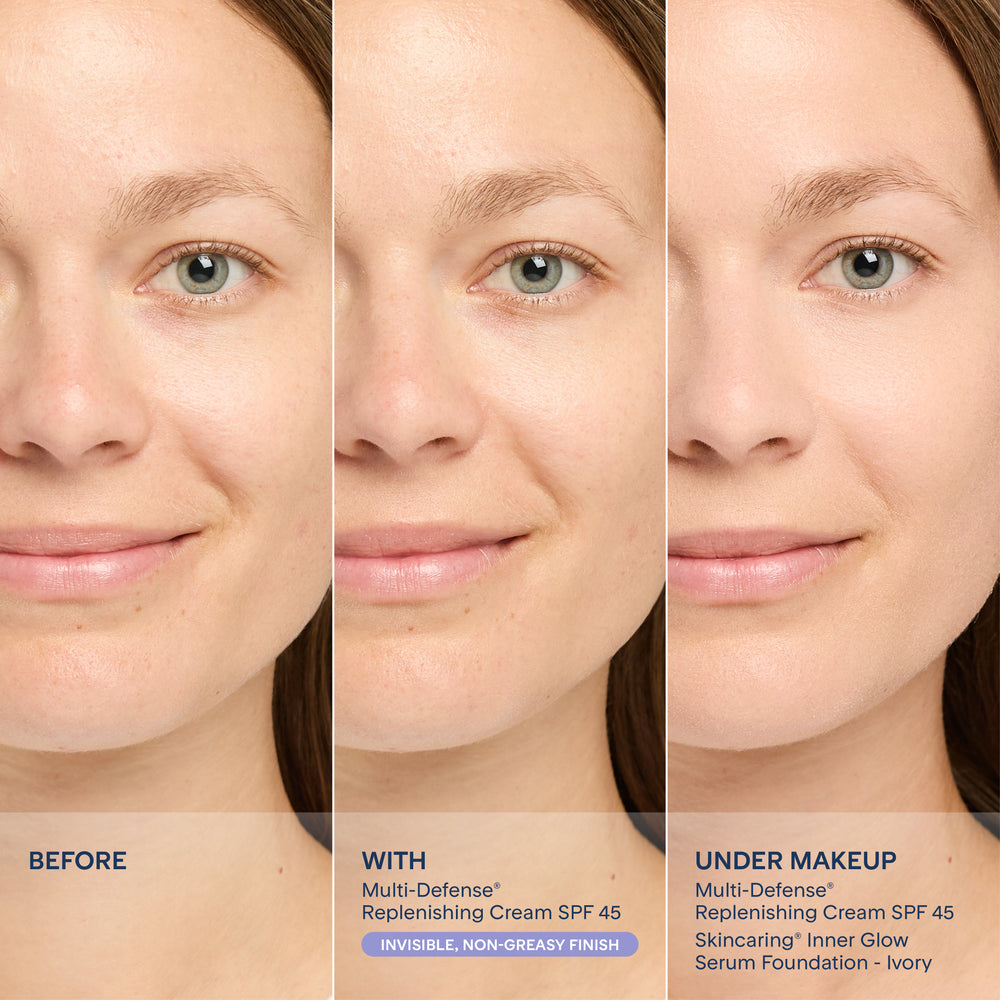 BEFORE

WITH
Multi-Defense®
Replenishing Cream SPF 45
INVISIBLE, NON-GREASY FINISH

UNDER MAKEUP
Multi-Defense®
Replenishing Cream SPF 45
Skincaring® Inner Glow
Serum Foundation - Ivory