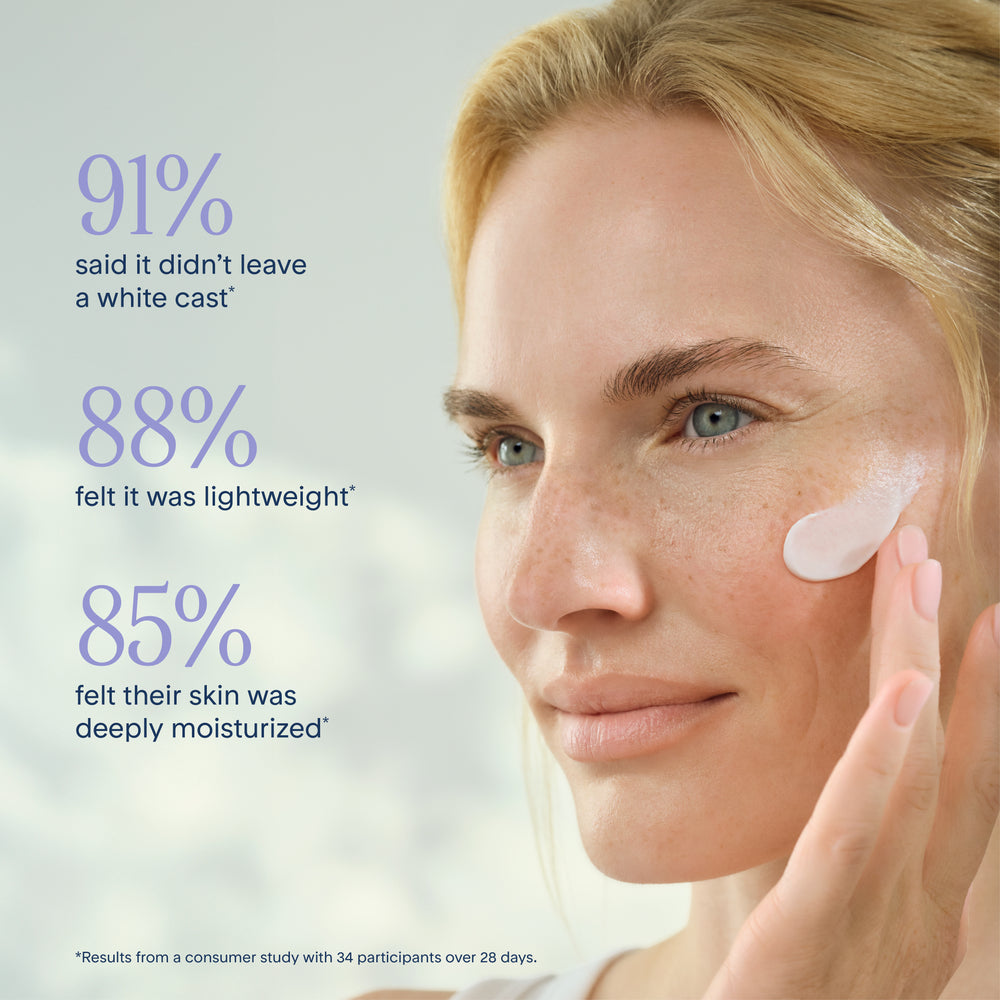 91%
said it didn't leave a white cast*

88%
felt it was lightweight*

85%
felt their skin was deeply moisturized*

*Results from a consumer study with 34 participants over 28 days.